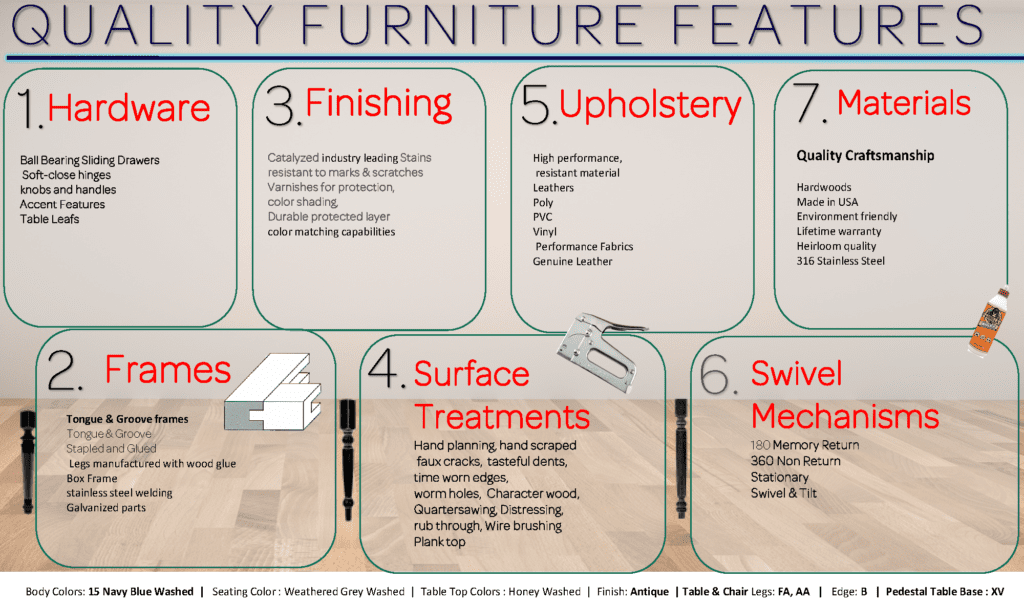 QUALITY FURNITURE FEATURES

1. Hardware

Ball Bearing Sliding Drawers
Soft-close hinges
knobs and handles
Accent Features
Table Leafs

3. Finishing

Catalyzed industry leading Stains resistant to marks & scratches
Varnishes for protection,
color shading,
Durable protected layer
color matching capabilities

5. Upholstery

High performance,
resistant material
Leathers
Poly
PVC
Vinyl
Performance Fabrics
Genuine Leather

7. Materials

Quality Craftsmanship

Hardwoods
Made in USA
Environment friendly
Lifetime warranty
Heirloom quality
316 Stainless Steel

2. Frames

Tongue & Groove frames
Tongue & Groove
Stapled and Glued
Legs manufactured with wood glue
Box Frame
stainless steel welding
Galvanized parts

4. Surface Treatments

Hand planning, hand scraped
faux cracks, tasteful dents,
time worn edges,
worm holes, Character wood,
Quartersawing, Distressing,
rub through, Wire brushing
Plank top

6. Swivel Mechanisms

180 Memory Return
360 Non Return
Stationary
Swivel & Tilt

Body Colors: 15 Navy Blue Washed | Seating Color : Weathered Grey Washed | Table Top Colors : Honey Washed | Finish: Antique | Table & Chair Legs: FA, AA | Edge: B | Pedestal Table Base : XV